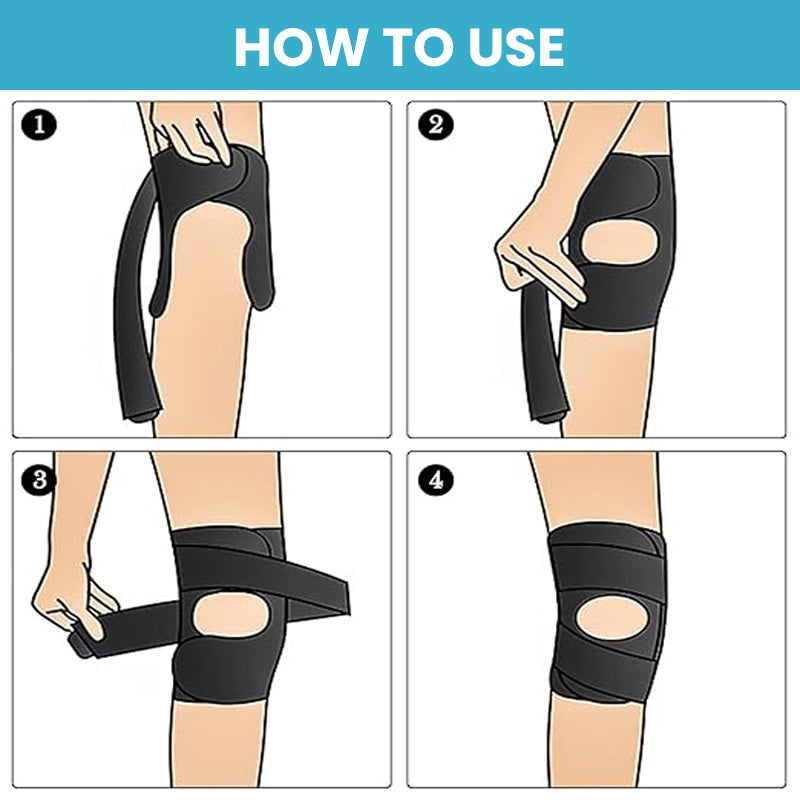 HOW TO USE

1

2

3

4